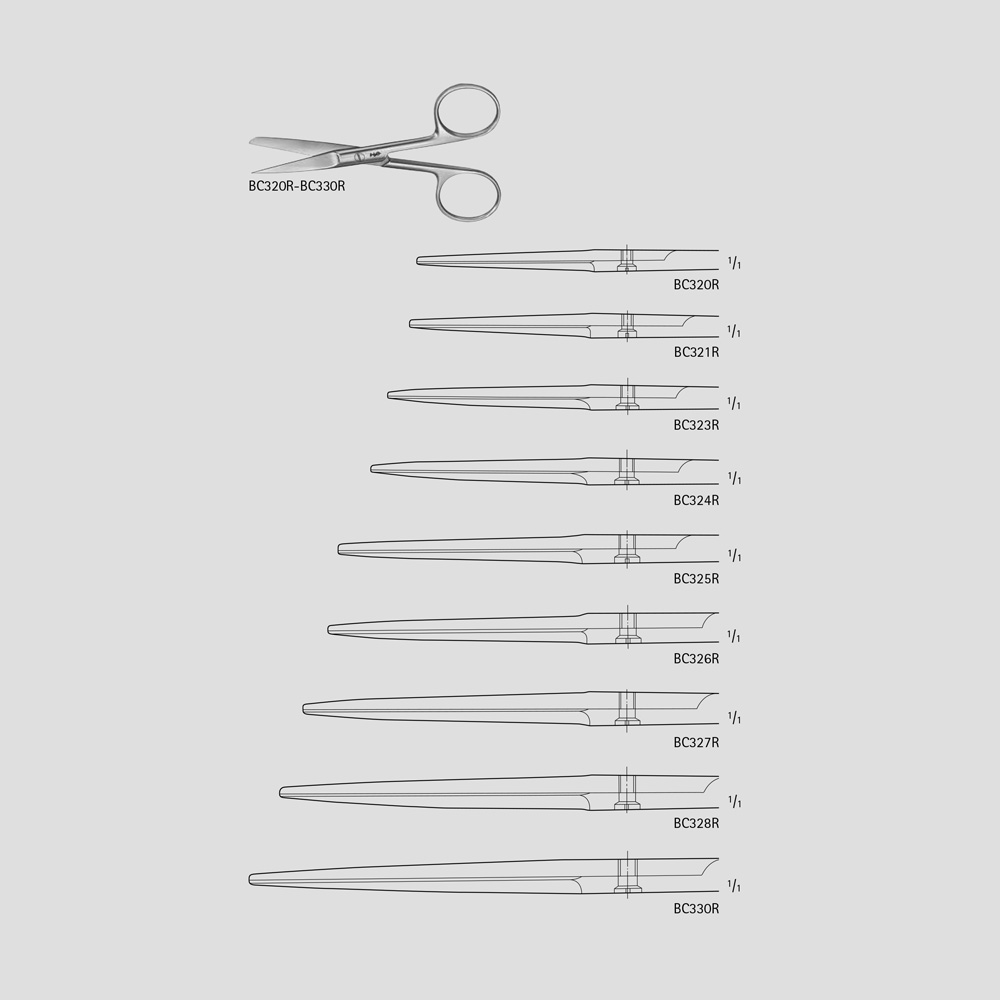 BC320R-BC330R

$^1/_1$
BC320R

$^1/_1$
BC321R

$^1/_1$
BC323R

$^1/_1$
BC324R

$^1/_1$
BC325R

$^1/_1$
BC326R

$^1/_1$
BC327R

$^1/_1$
BC328R

$^1/_1$
BC330R